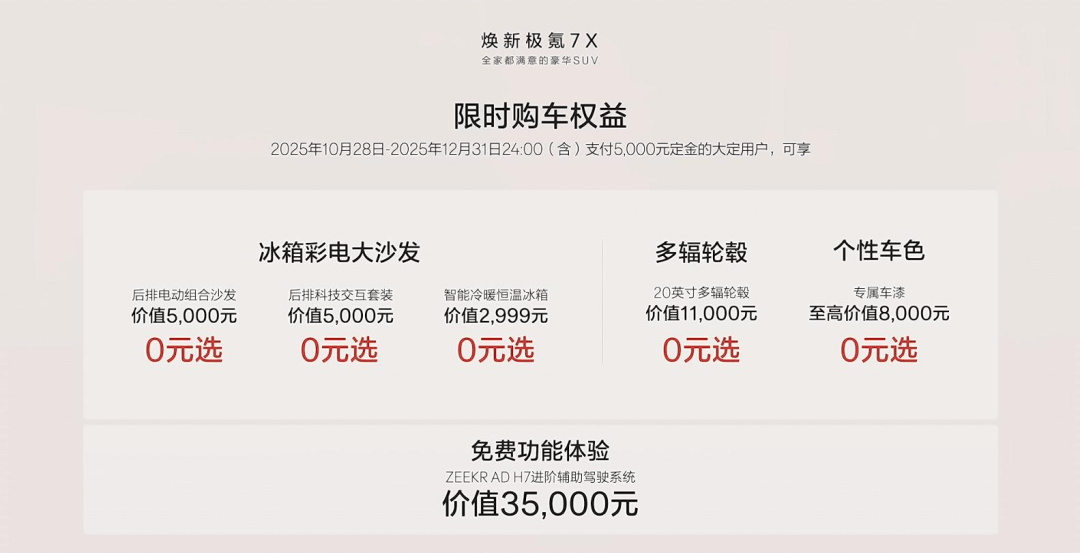 焕新极氪7X
全家都满意的豪华SUV

限时购车权益
2025年10月28日-2025年12月31日24:00（含）支付5,000元定金的大定用户，可享

冰箱彩电大沙发

后排电动组合沙发
价值5,000元
0元选

后排科技交互套装
价值5,000元
0元选

智能冷暖恒温冰箱
价值2,999元
0元选

多辐轮毂
20英寸多辐轮毂
价值11,000元
0元选

个性车色
专属车漆
至高价值8,000元
0元选

免费功能体验
ZEEKR AD H7进阶辅助驾驶系统
价值35,000元