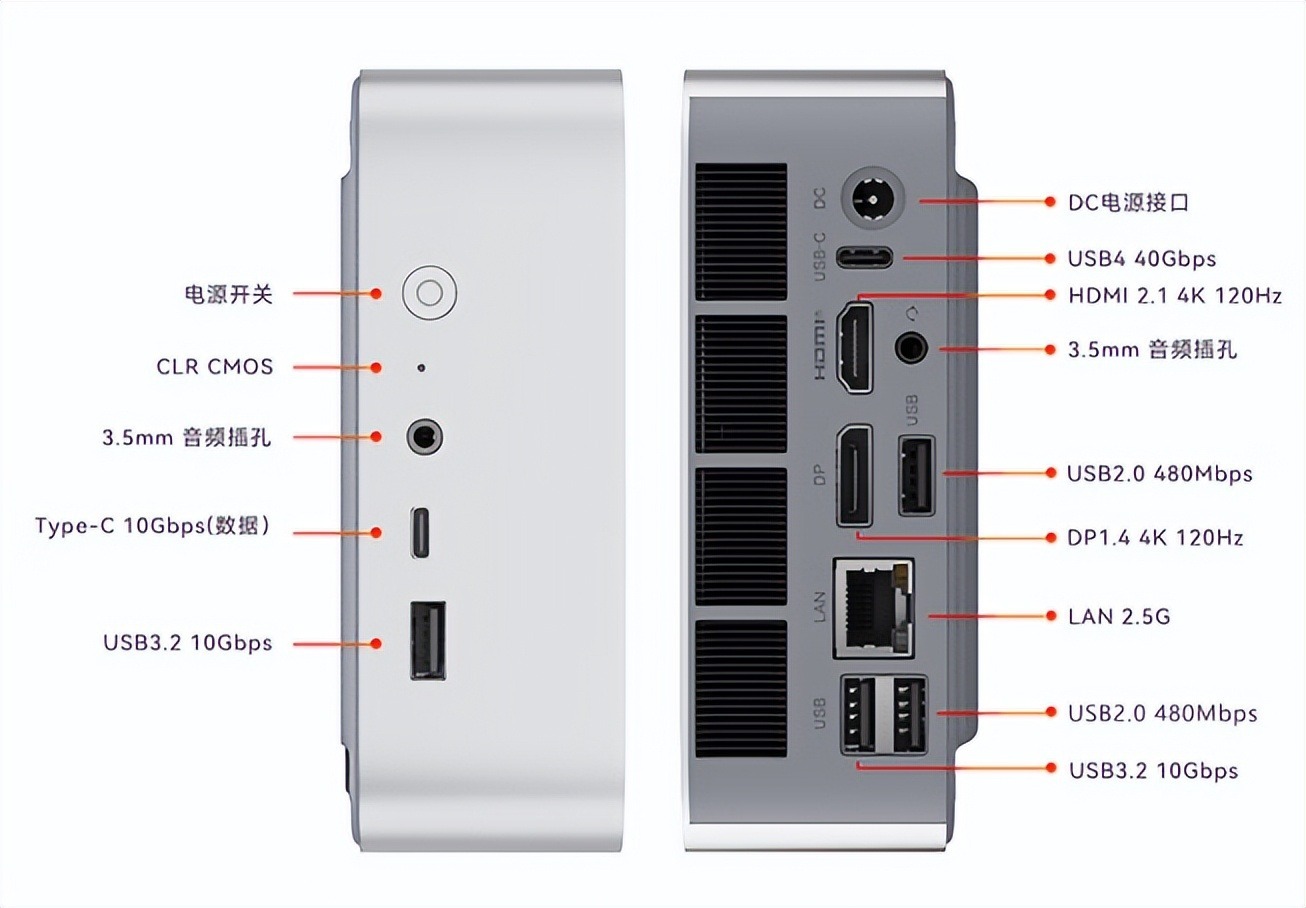 电源开关

CLR CMOS

3.5mm 音频插孔

Type-C 10Gbps(数据)

USB3.2 10Gbps

DC

USB-C

HDMI

USB

DP

LAN

USB

DC电源接口

USB4 40Gbps

HDMI 2.1 4K 120Hz

3.5mm 音频插孔

USB2.0 480Mbps

DP1.4 4K 120Hz

LAN 2.5G

USB2.0 480Mbps

USB3.2 10Gbps