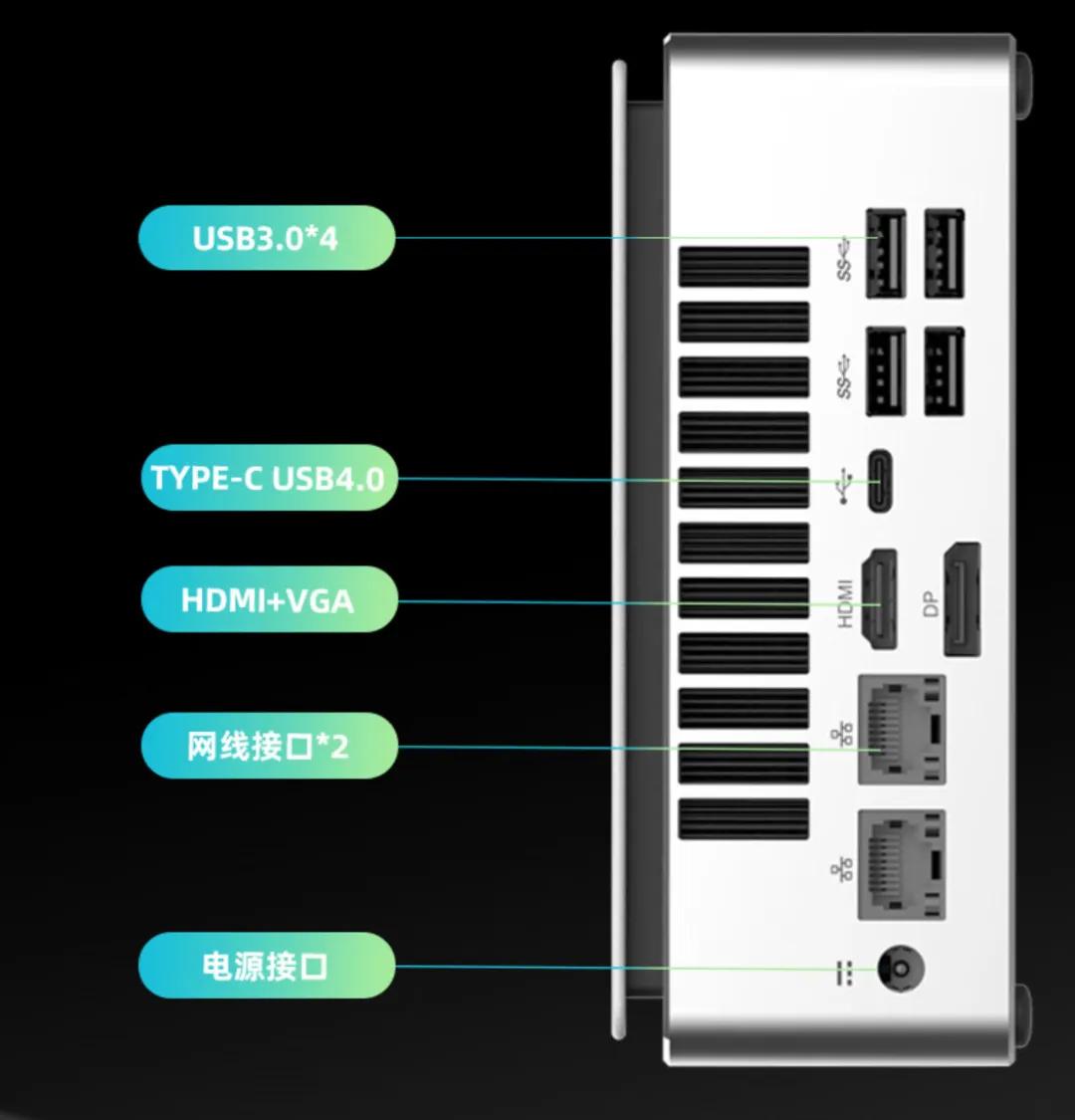 USB3.0*4

TYPE-C USB4.0

HDMI+VGA

网线接口*2

电源接口

SS

SS

HDMI

DP