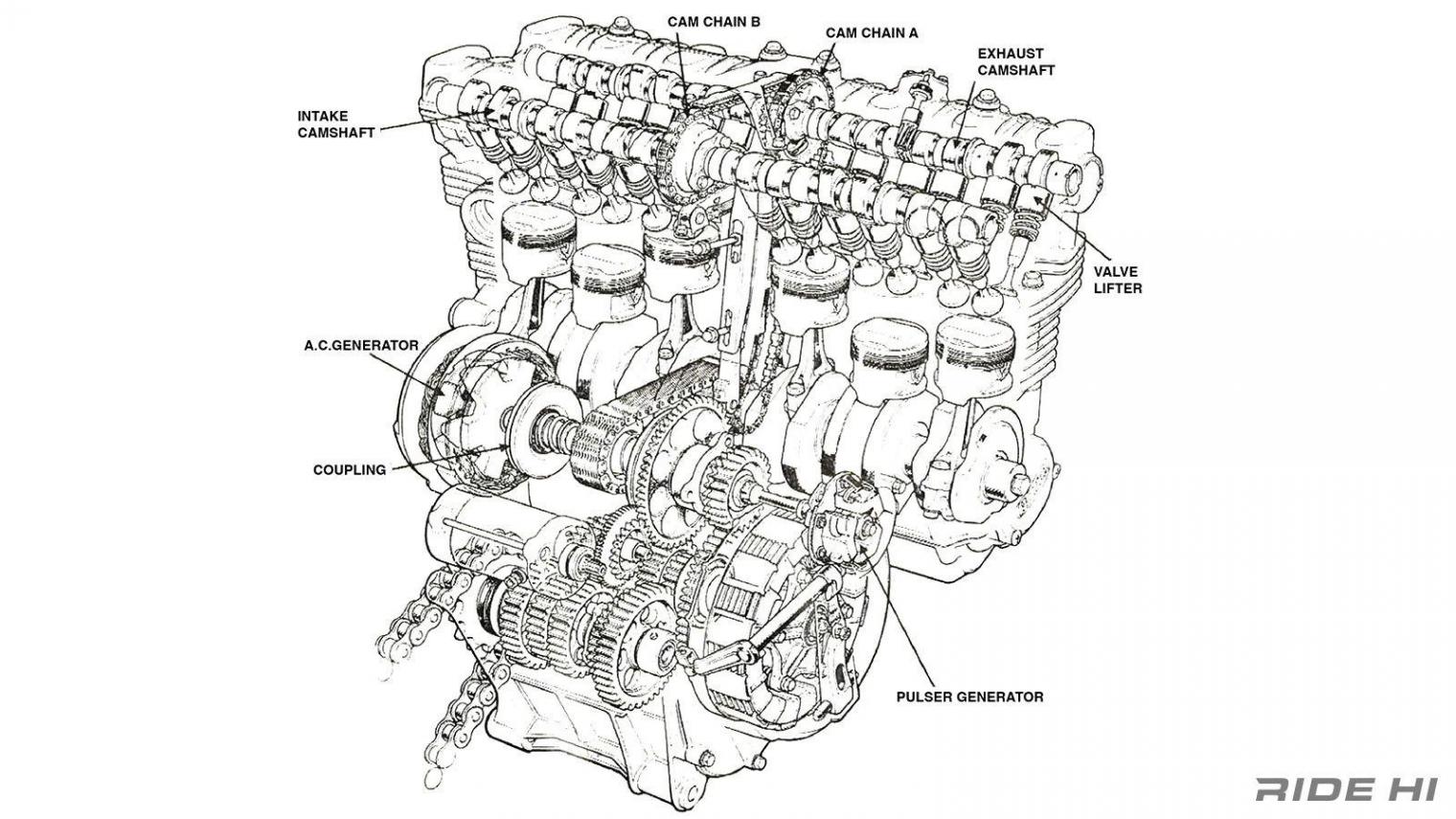 CAM CHAIN B
CAM CHAIN A
EXHAUST CAMSHAFT
INTAKE CAMSHAFT
VALVE LIFTER
A.C.GENERATOR
COUPLING
PULSER GENERATOR
RIDE HI