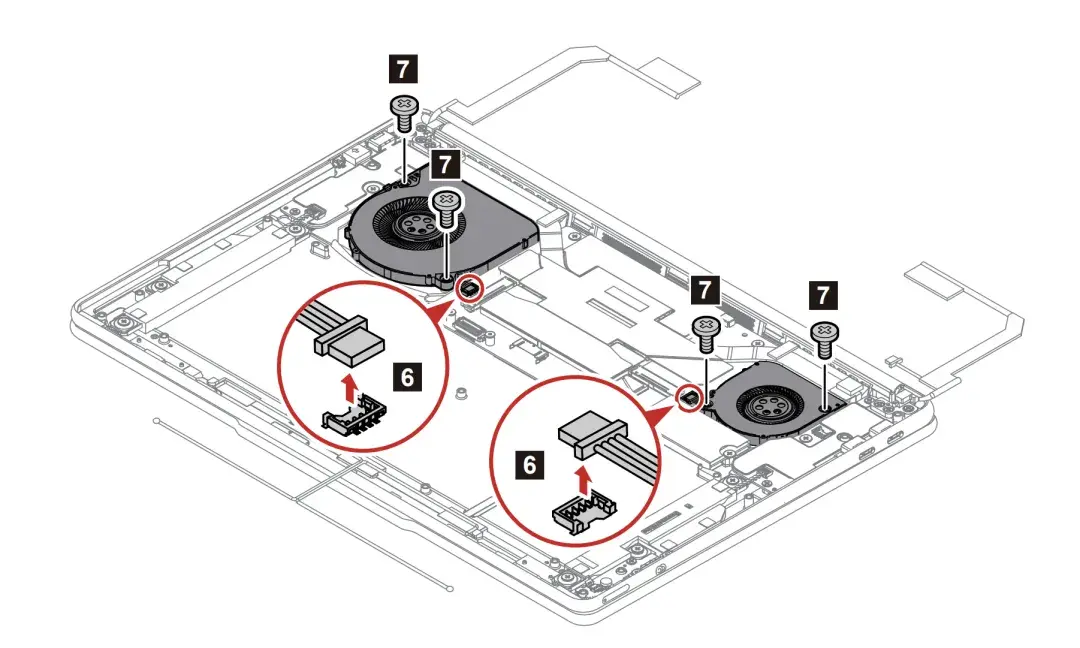 7
7
7
7
6
6